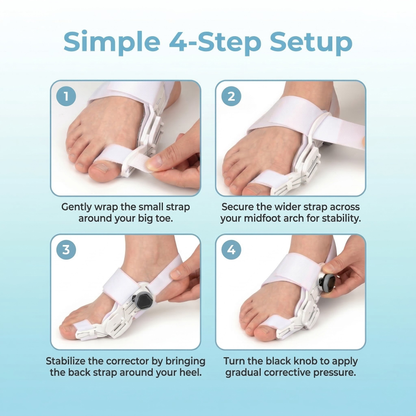 Simple 4-Step Setup

1

Gently wrap the small strap around your big toe.

2

Secure the wider strap across your midfoot arch for stability.

3

Stabilize the corrector by bringing the back strap around your heel.

4

Turn the black knob to apply gradual corrective pressure.